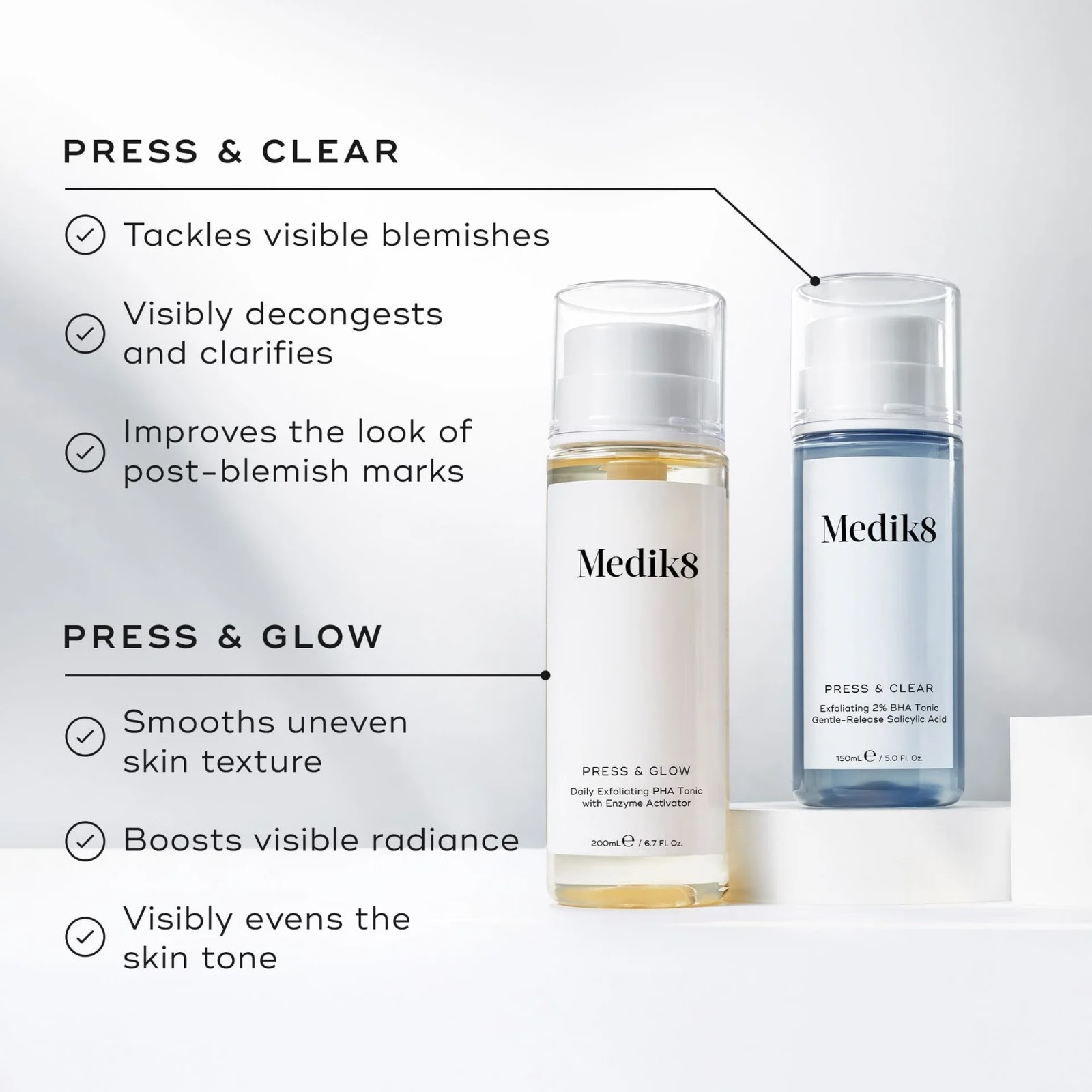 PRESS & CLEAR

Tackles visible blemishes

Visibly decongests and clarifies

Improves the look of post-blemish marks

PRESS & GLOW

Smooths uneven skin texture

Boosts visible radiance

Visibly evens the skin tone

Medik8

PRESS & GLOW

Daily Exfoliating PHA Tonic with Enzyme Activator

200mL ℮ / 6.7 Fl. Oz.

Medik8

PRESS & CLEAR

Exfoliating 2% BHA Tonic Gentle-Release Salicylic Acid

150mL ℮ / 5.0 Fl. Oz.